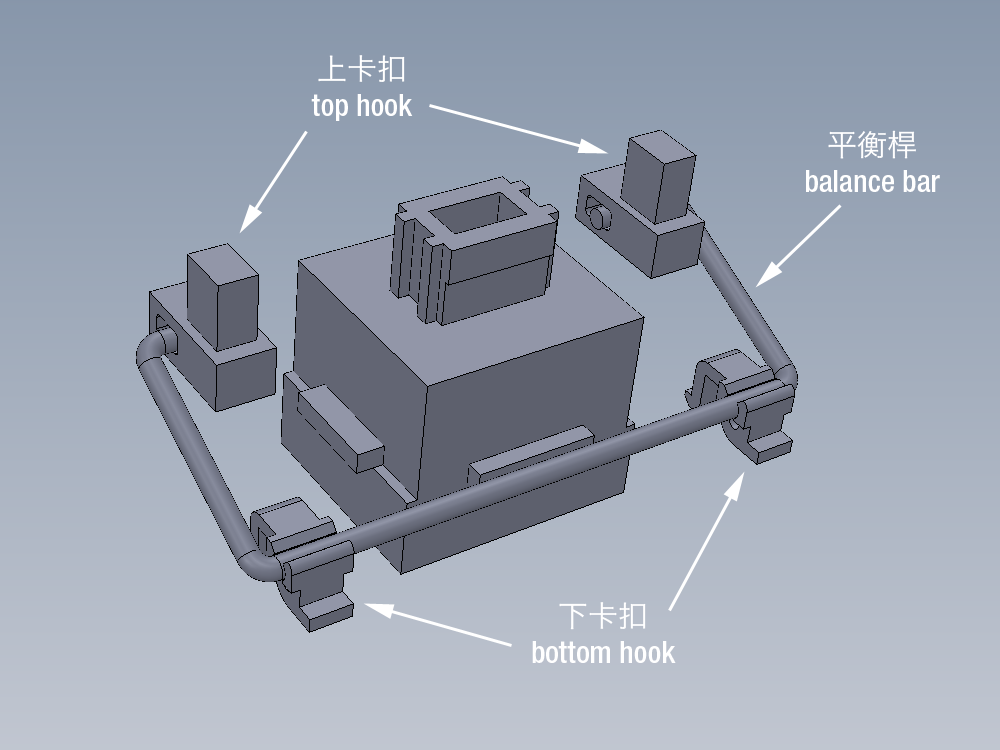 上卡扣
top hook

平衡桿
balance bar

下卡扣
bottom hook